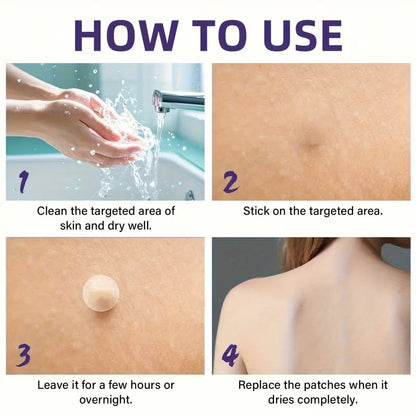 HOW TO USE

1

Clean the targeted area of skin and dry well.

2

Stick on the targeted area.

3

Leave it for a few hours or overnight.

4

Replace the patches when it dries completely.