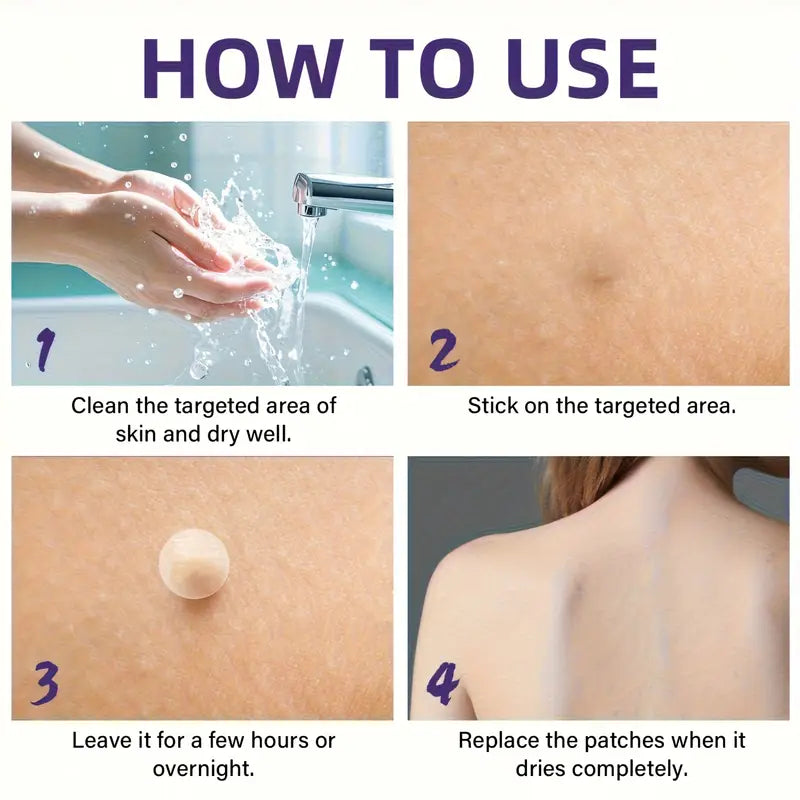 HOW TO USE

1

Clean the targeted area of skin and dry well.

2

Stick on the targeted area.

3

Leave it for a few hours or overnight.

4

Replace the patches when it dries completely.