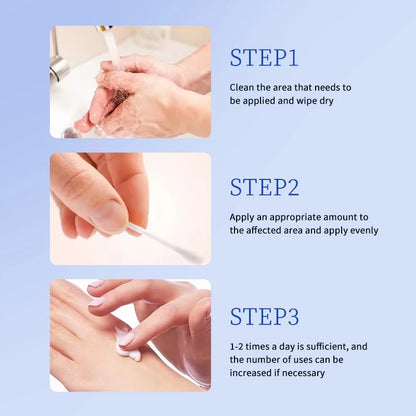 STEP1

Clean the area that needs to be applied and wipe dry

STEP2

Apply an appropriate amount to the affected area and apply evenly

STEP3

1-2 times a day is sufficient, and the number of uses can be increased if necessary