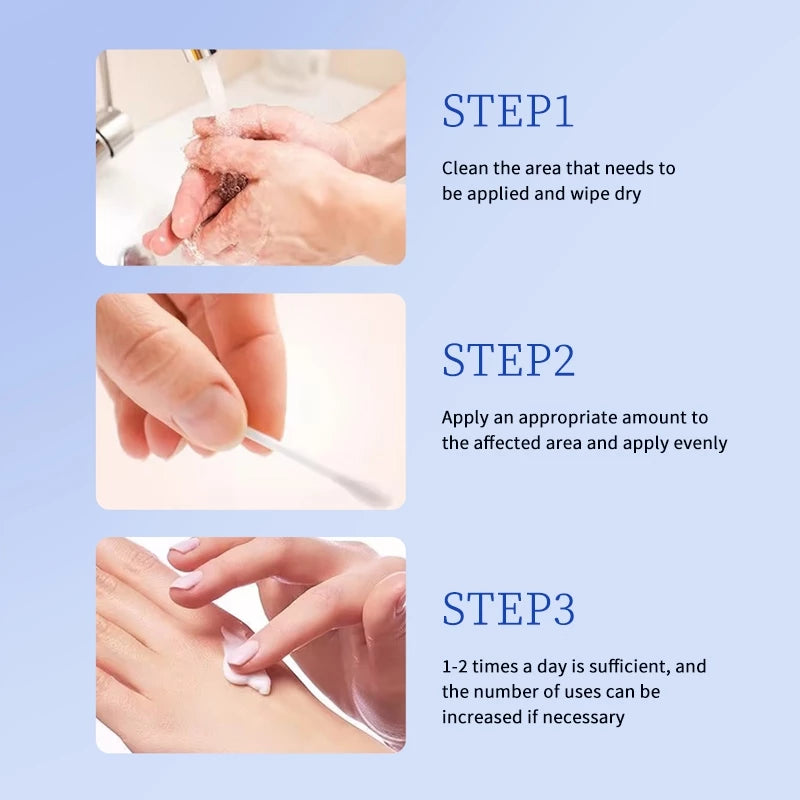 STEP1

Clean the area that needs to be applied and wipe dry

STEP2

Apply an appropriate amount to the affected area and apply evenly

STEP3

1-2 times a day is sufficient, and the number of uses can be increased if necessary