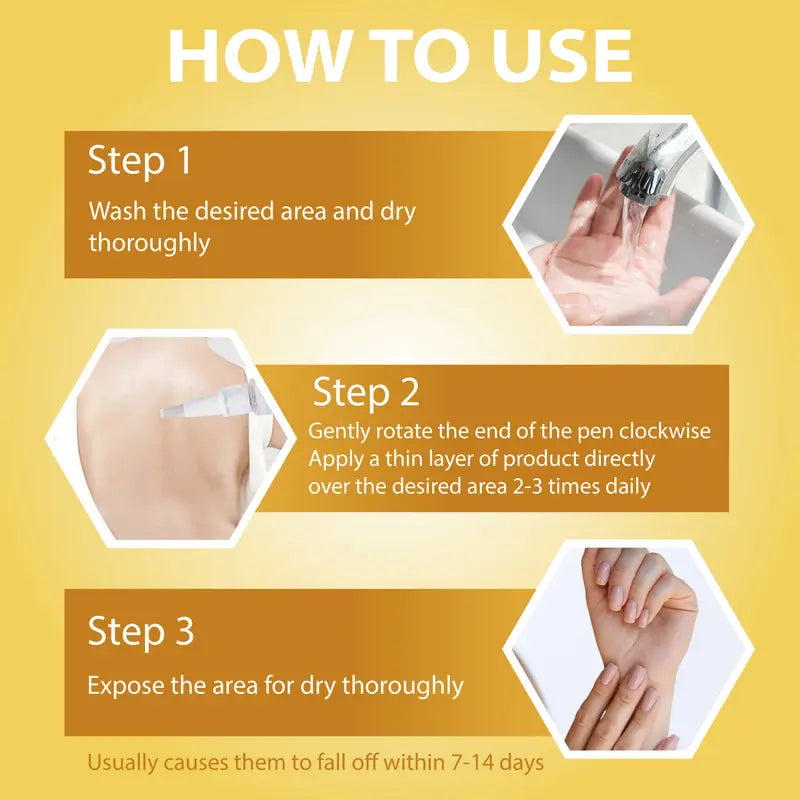 HOW TO USE

Step 1

Wash the desired area and dry thoroughly

Step 2

Gently rotate the end of the pen clockwise
Apply a thin layer of product directly over the desired area 2-3 times daily

Step 3

Expose the area for dry thoroughly

Usually causes them to fall off within 7-14 days