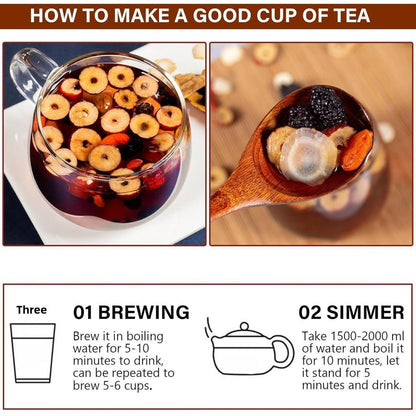 HOW TO MAKE A GOOD CUP OF TEA

Three

01 BREWING

Brew it in boiling water for 5-10 minutes to drink, can be repeated to brew 5-6 cups.

02 SIMMER

Take 1500-2000 ml of water and boil it for 10 minutes, let it stand for 5 minutes and drink.