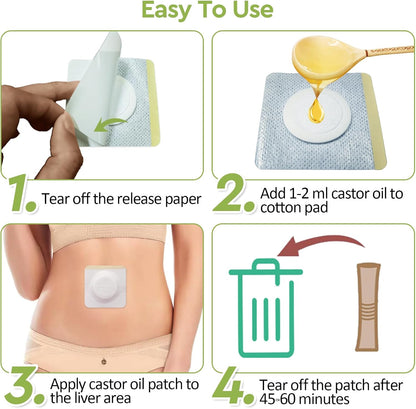 Easy To Use

1. Tear off the release paper

2. Add 1-2 ml castor oil to cotton pad

3. Apply castor oil patch to the liver area

4. Tear off the patch after 45-60 minutes