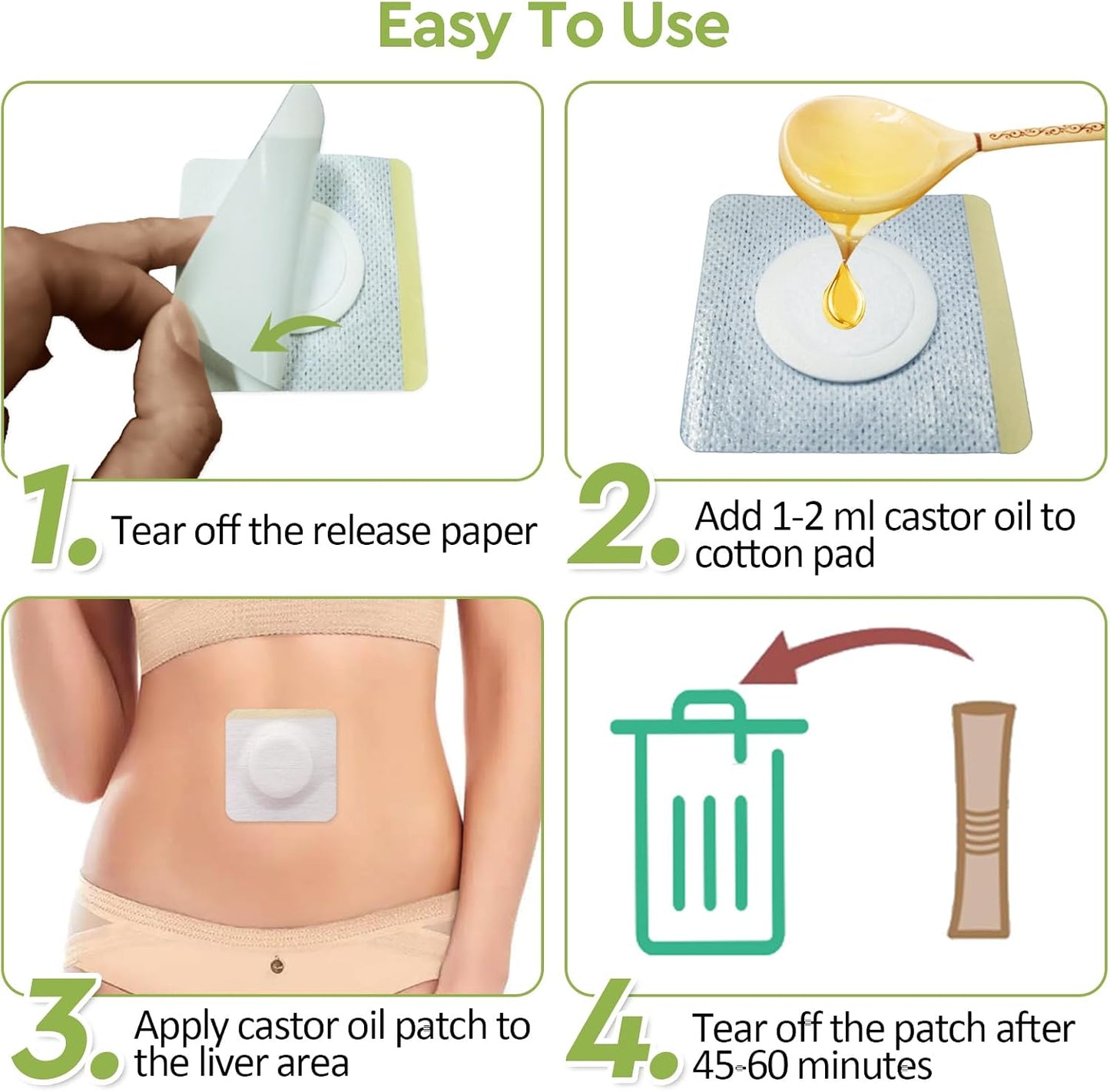 Easy To Use

1. Tear off the release paper

2. Add 1-2 ml castor oil to cotton pad

3. Apply castor oil patch to the liver area

4. Tear off the patch after 45-60 minutes